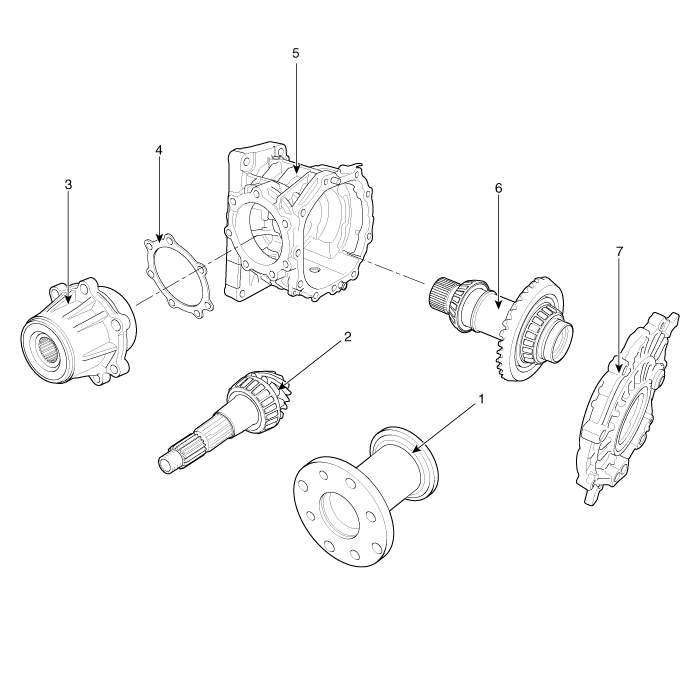 5
4
3
6
7
2
1